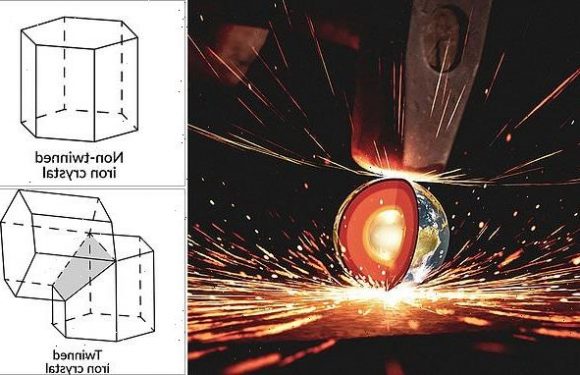 Non-twinned
iron crystal

Twinned
iron crystal